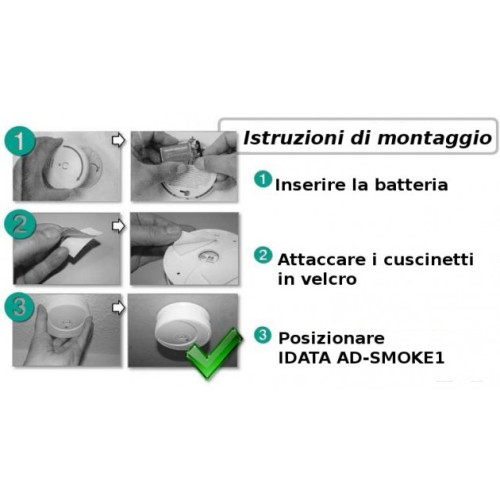 1

2

3

Istruzioni di montaggio

1 Inserire la batteria

2 Attaccare i cuscinetti in velcro

3 Posizionare IDATA AD-SMOKE1