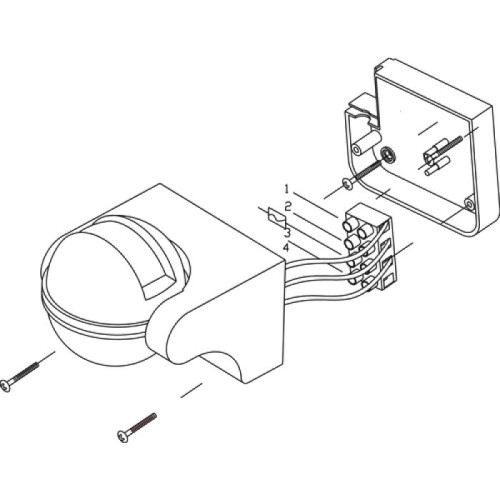 1
2
3
4